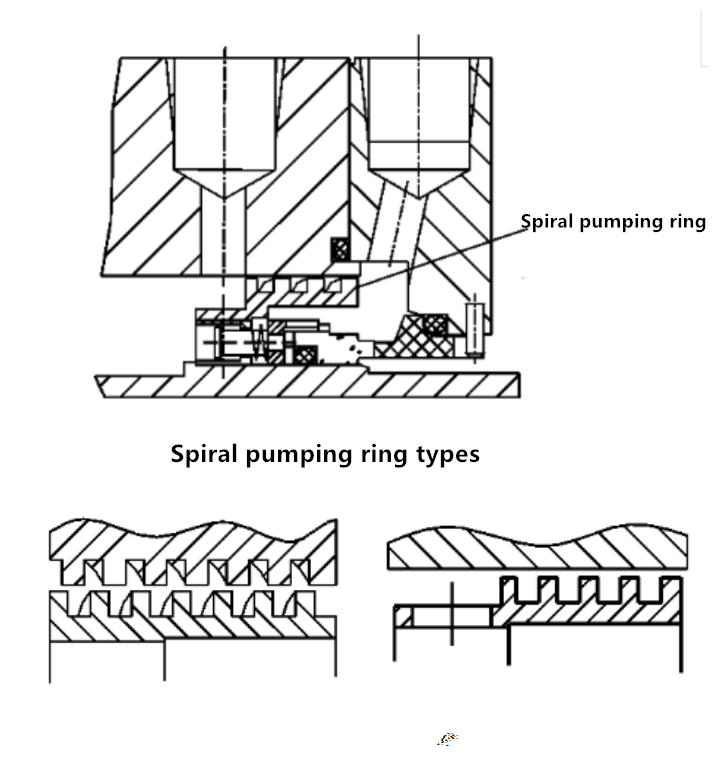 Spiral pumping ring

Spiral pumping ring types